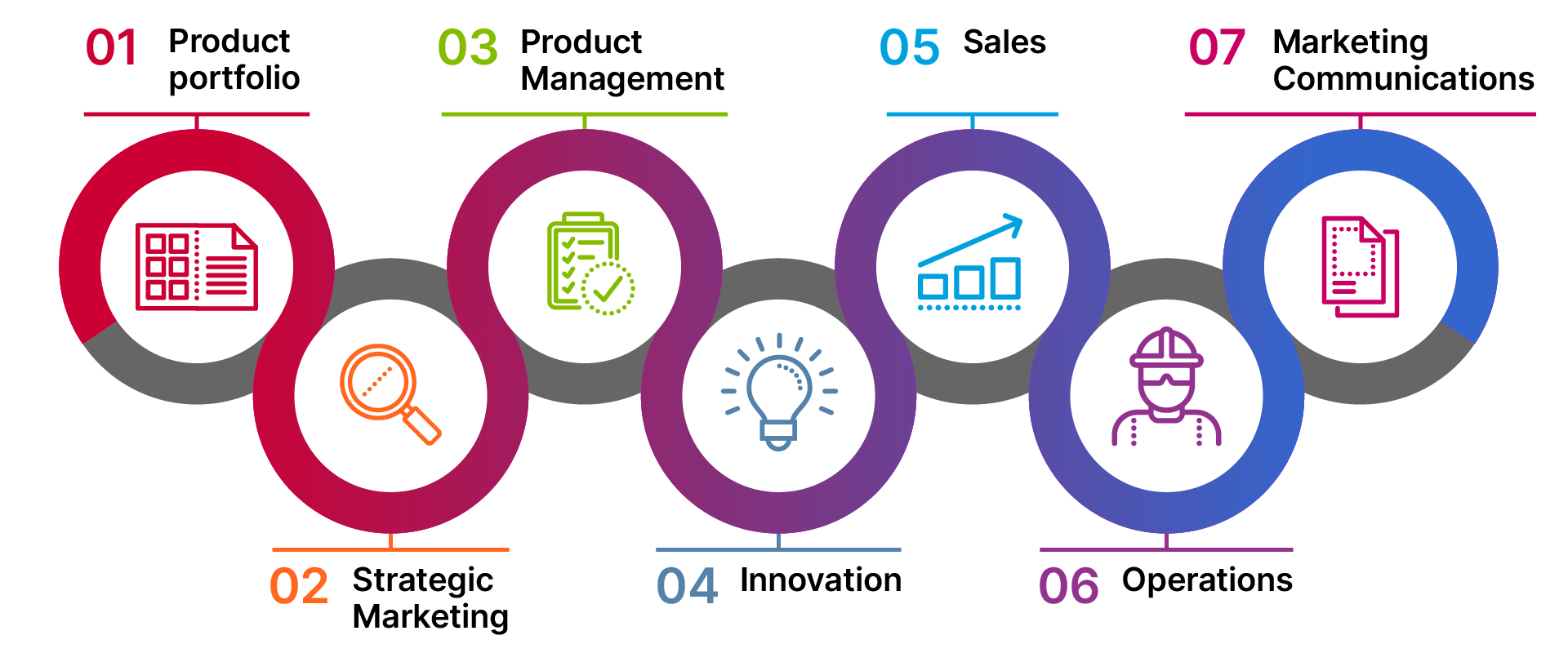 01 Product portfolio

03 Product Management

05 Sales

07 Marketing Communications

02 Strategic Marketing

04 Innovation

06 Operations